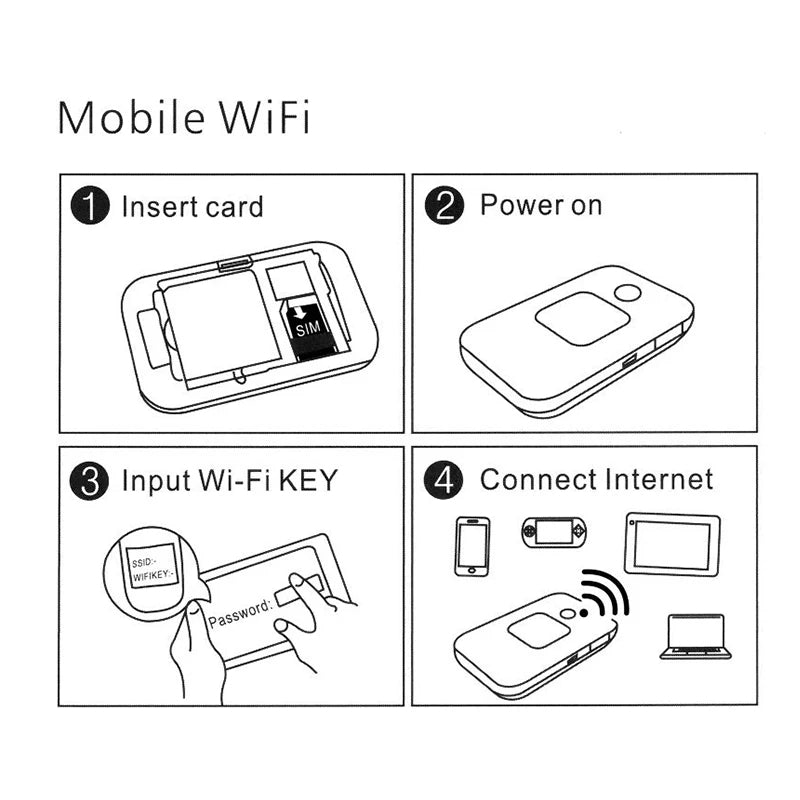 Mobile WiFi

1 Insert card

SIM

2 Power on

3 Input Wi-Fi KEY

SSID:-
WIFIKEY:-

Password:

4 Connect Internet